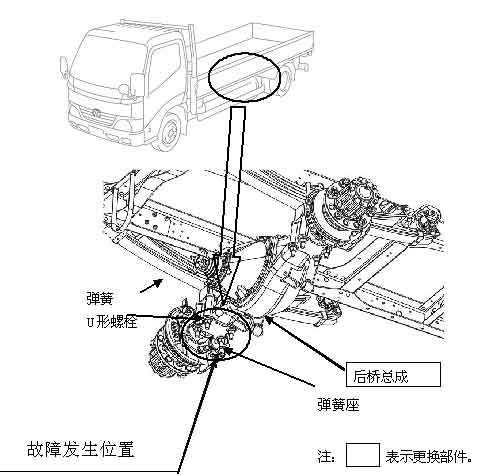 弹簧

U形螺栓

后桥总成

弹簧座

故障发生位置

注： 表示更换部件。